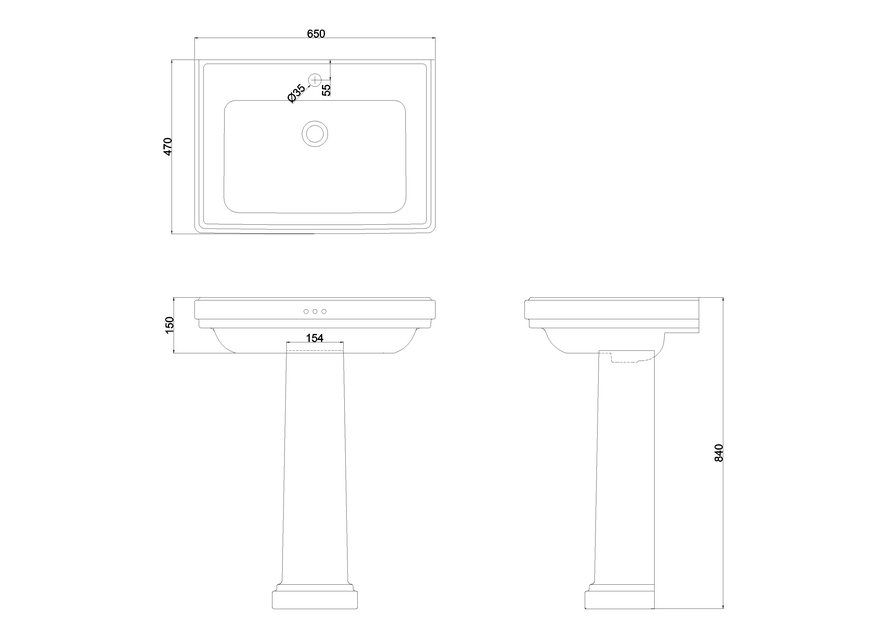 650

Ø35

55

470

150

154

840